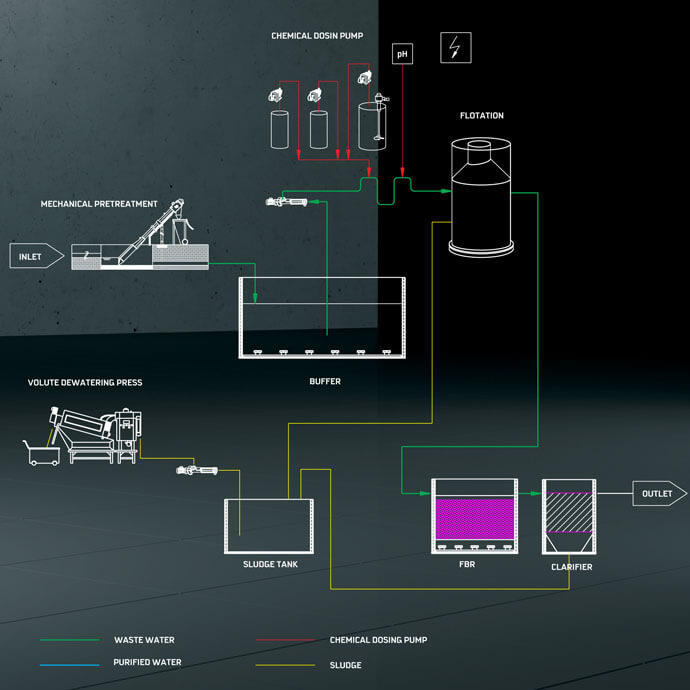 CHEMICAL DOSIN PUMP

pH

FLOTATION

MECHANICAL PRETREATMENT

INLET

BUFFER

VOLUTE DEWATERING PRESS

SLUDGE TANK

FBR

CLARIFIER

OUTLET

WASTE WATER

PURIFIED WATER

CHEMICAL DOSING PUMP

SLUDGE